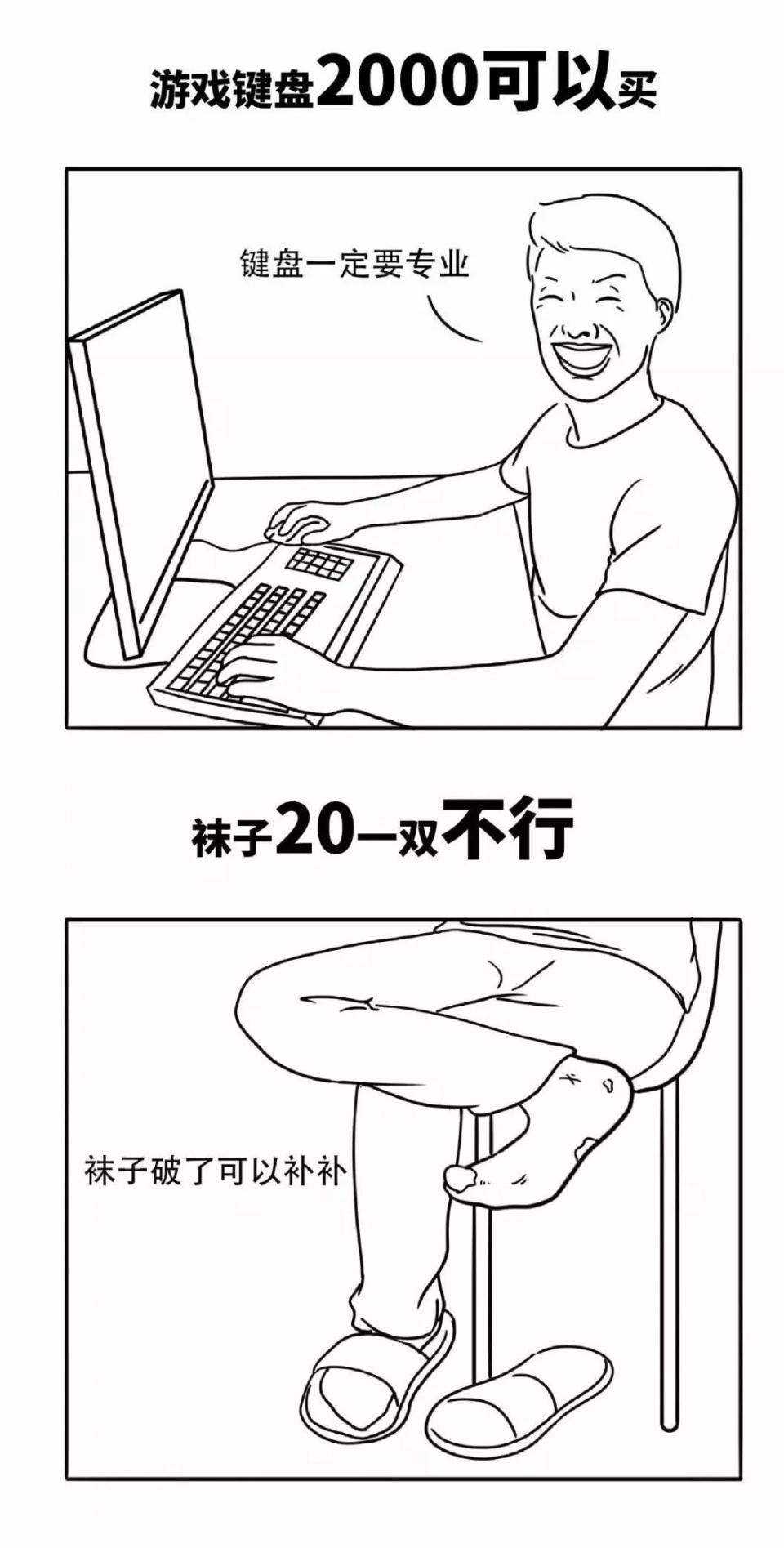 游戏键盘2000可以买

键盘一定要专业

袜子20一双不行

袜子破了可以补补