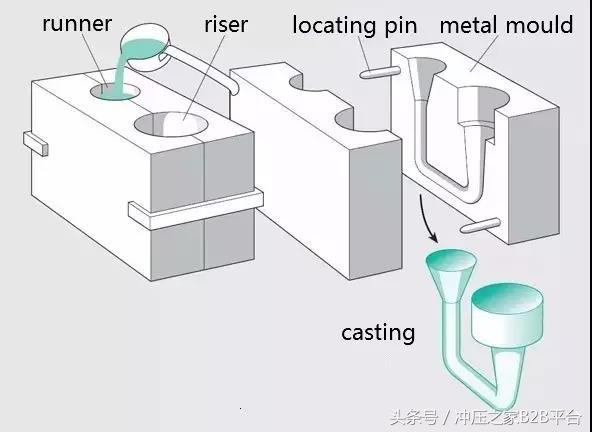 runner
riser
locating pin
metal mould
casting
头条号 / 冲压之家B2B平台