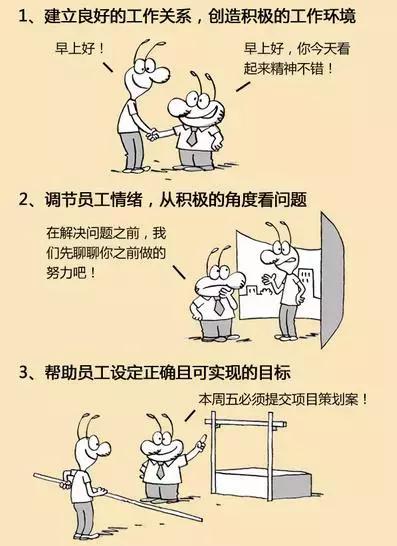 1、建立良好的工作关系，创造积极的工作环境

早上好！

早上好，你今天看起来精神不错！

2、调节员工情绪，从积极的角度看问题

在解决问题之前，我们先聊聊你之前做的努力吧！

3、帮助员工设定正确且可实现的目标

本周五必须提交项目策划案！