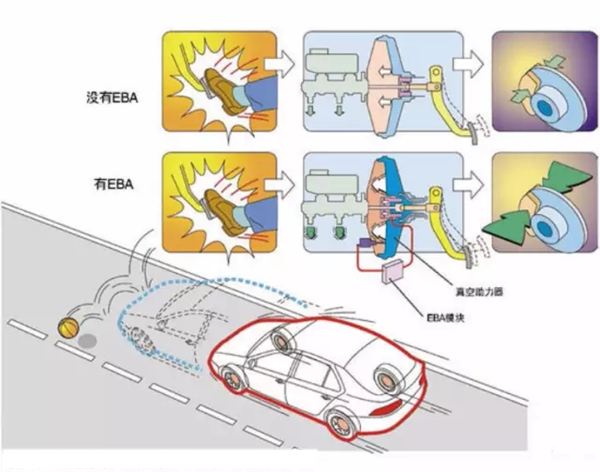 没有EBA

有EBA

真空助力器

EBA模块