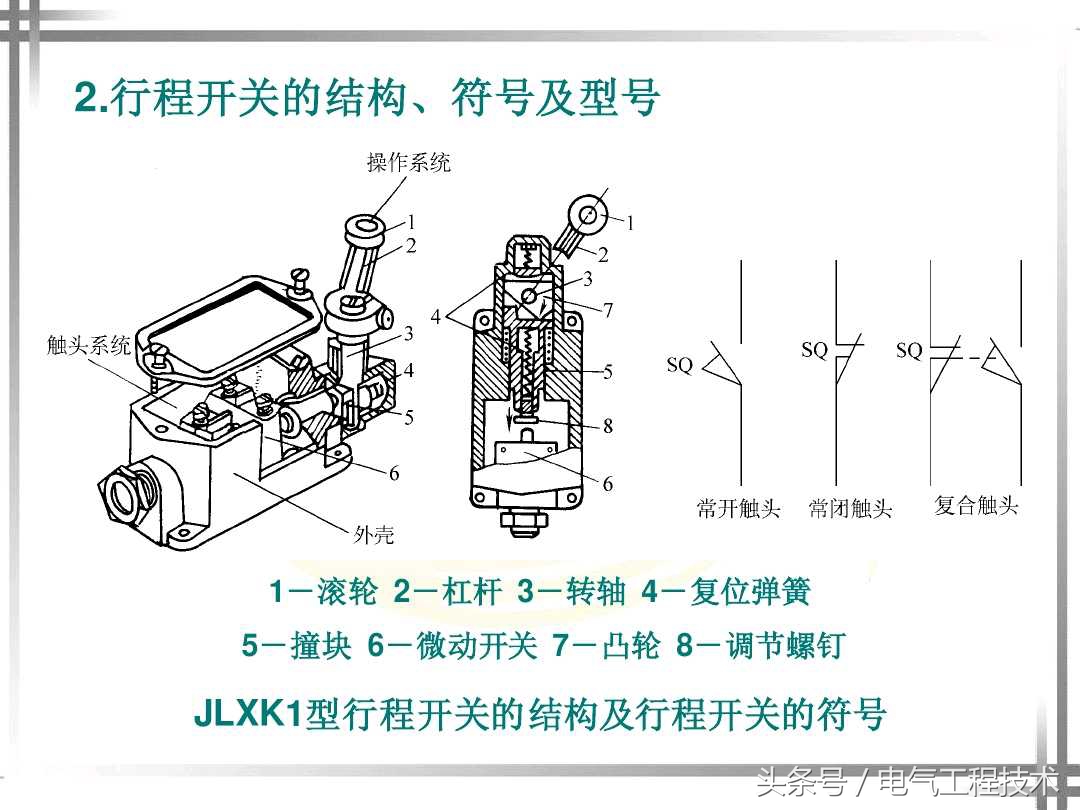 2.行程开关的结构、符号及型号

操作系统

1
2
3
4
5
6

触头系统

外壳

1
2
3
7
4
5
8
6

SQ
SQ
SQ

常开触头
常闭触头
复合触头

1－滚轮 2－杠杆 3－转轴 4－复位弹簧

5－撞块 6－微动开关 7－凸轮 8－调节螺钉

JLXK1型行程开关的结构及行程开关的符号

头条号 / 电气工程技术