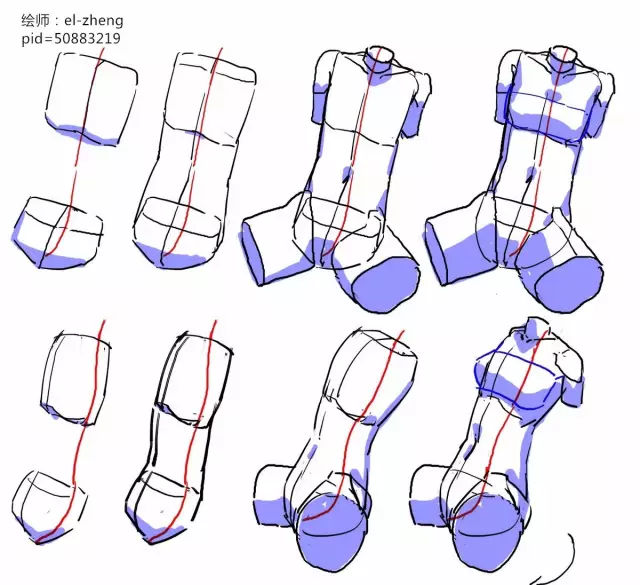 绘师：el-zheng
pid=50883219