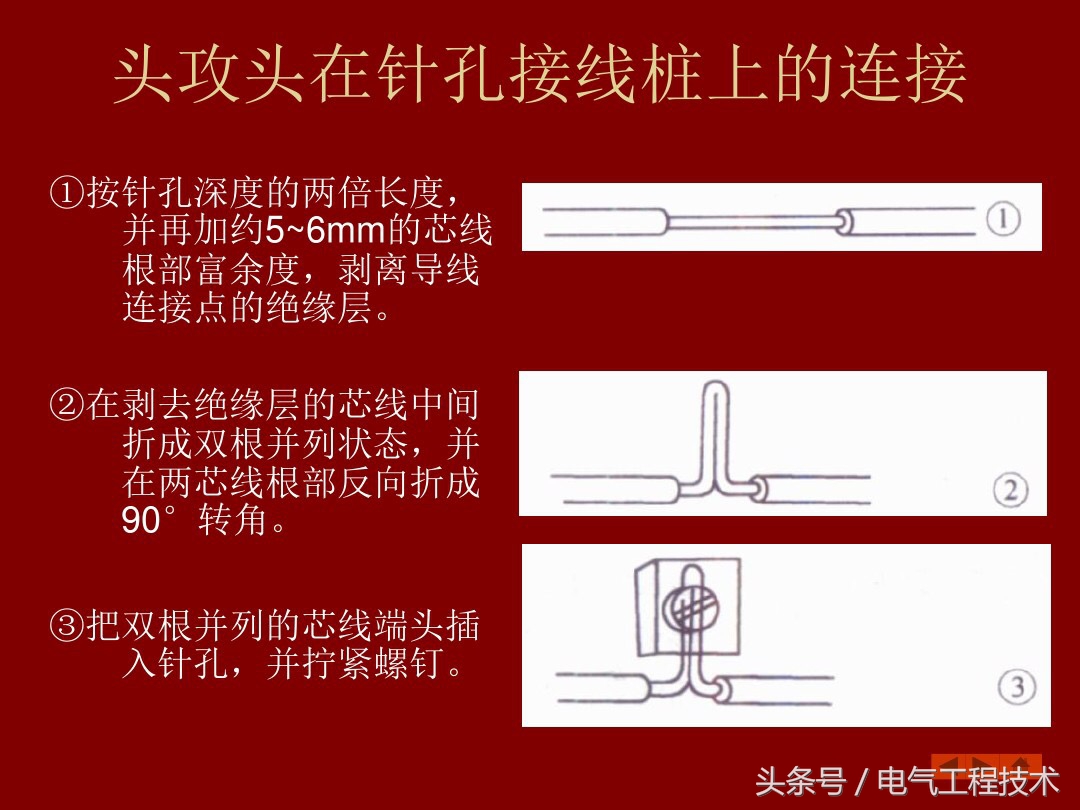 头攻头在针孔接线桩上的连接

①按针孔深度的两倍长度，并再加约5~6mm的芯线根部富余度，剥离导线连接点的绝缘层。

②在剥去绝缘层的芯线中间折成双根并列状态，并在两芯线根部反向折成90°转角。

③把双根并列的芯线端头插入针孔，并拧紧螺钉。

①

②

③

头条号 / 电气工程技术