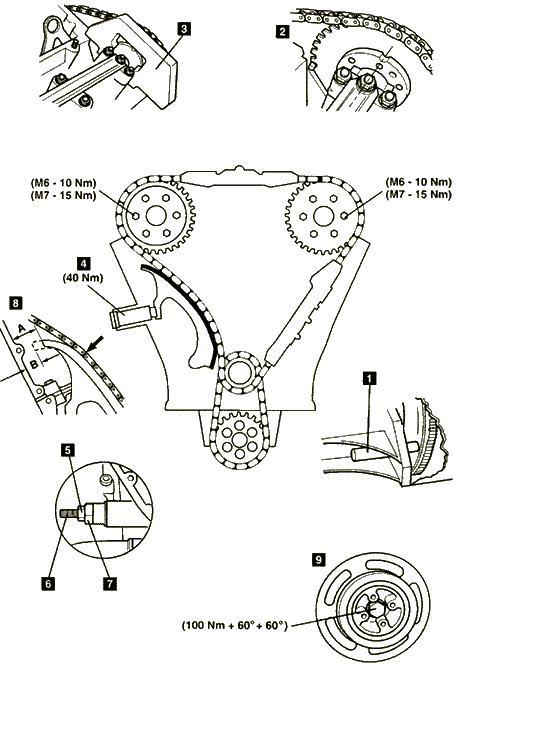 3

2

(M6 - 10 Nm)
(M7 - 15 Nm)

(M6 - 10 Nm)
(M7 - 15 Nm)

4
(40 Nm)

8

A

B

1

5

6

7

9

(100 Nm + 60° + 60°)