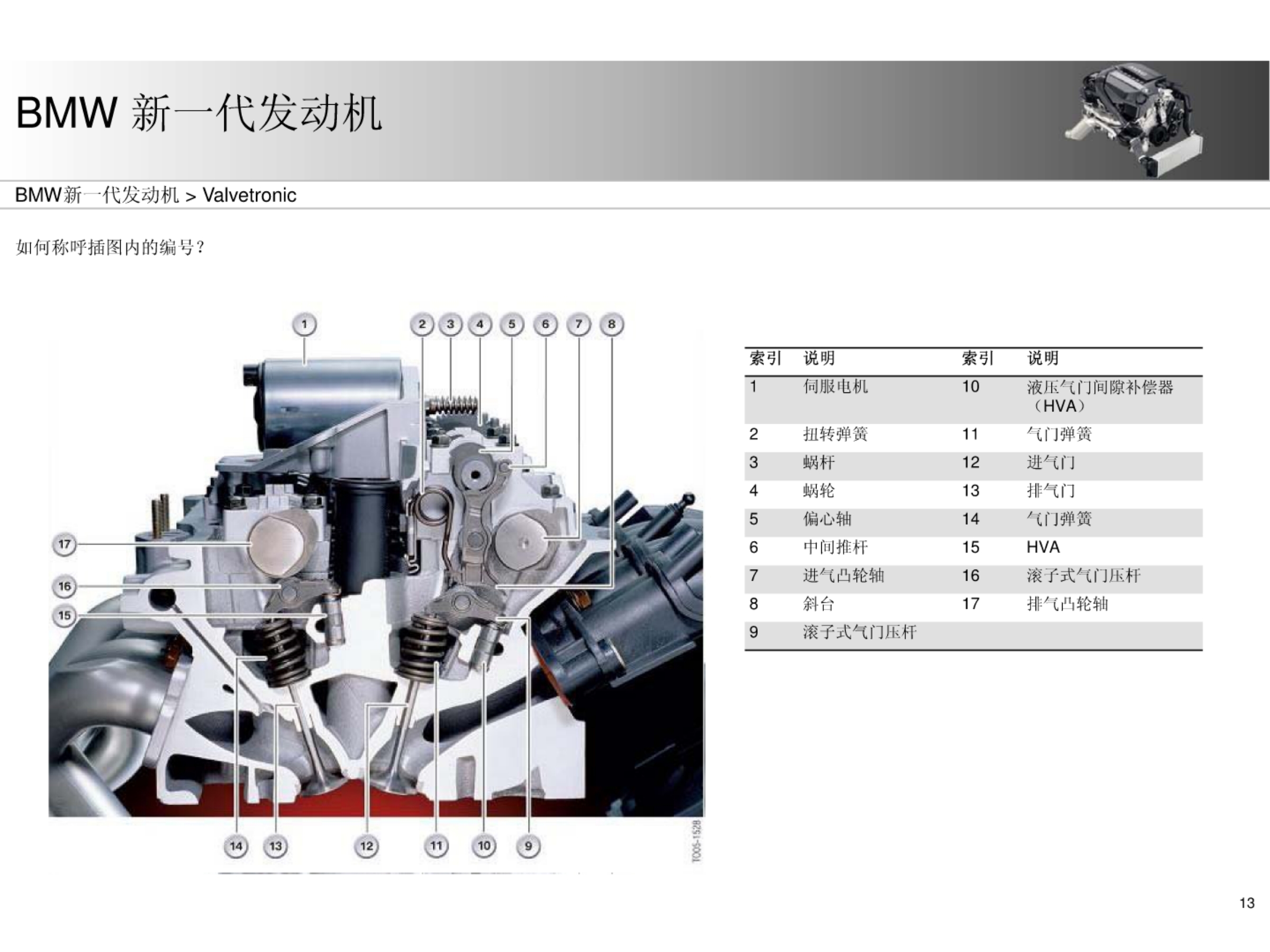 BMW 新一代发动机

BMW新一代发动机 > Valvetronic

如何称呼插图内的编号？

1 2 3 4 5 6 7 8

17

16

15

14 13 12 11 10 9

TO05-1528

| 索引 | 说明 | 索引 | 说明 |
|---|---|---|---|
| 1 | 伺服电机 | 10 | 液压气门间隙补偿器（HVA） |
| 2 | 扭转弹簧 | 11 | 气门弹簧 |
| 3 | 蜗杆 | 12 | 进气门 |
| 4 | 蜗轮 | 13 | 排气门 |
| 5 | 偏心轴 | 14 | 气门弹簧 |
| 6 | 中间推杆 | 15 | HVA |
| 7 | 进气凸轮轴 | 16 | 滚子式气门压杆 |
| 8 | 斜台 | 17 | 排气凸轮轴 |
| 9 | 滚子式气门压杆 | | |

13