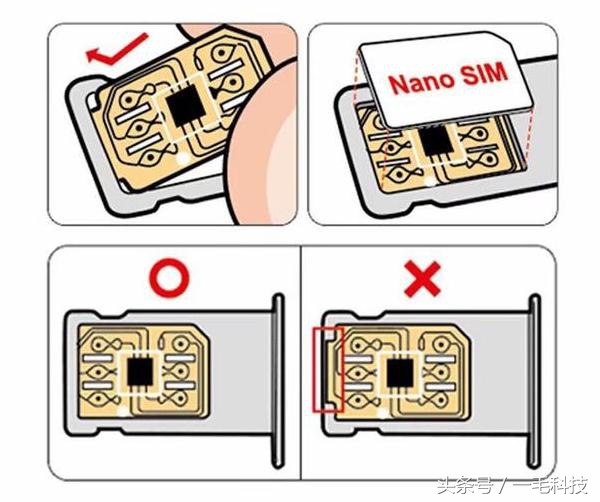 Nano SIM

头条号 / 一毛科技