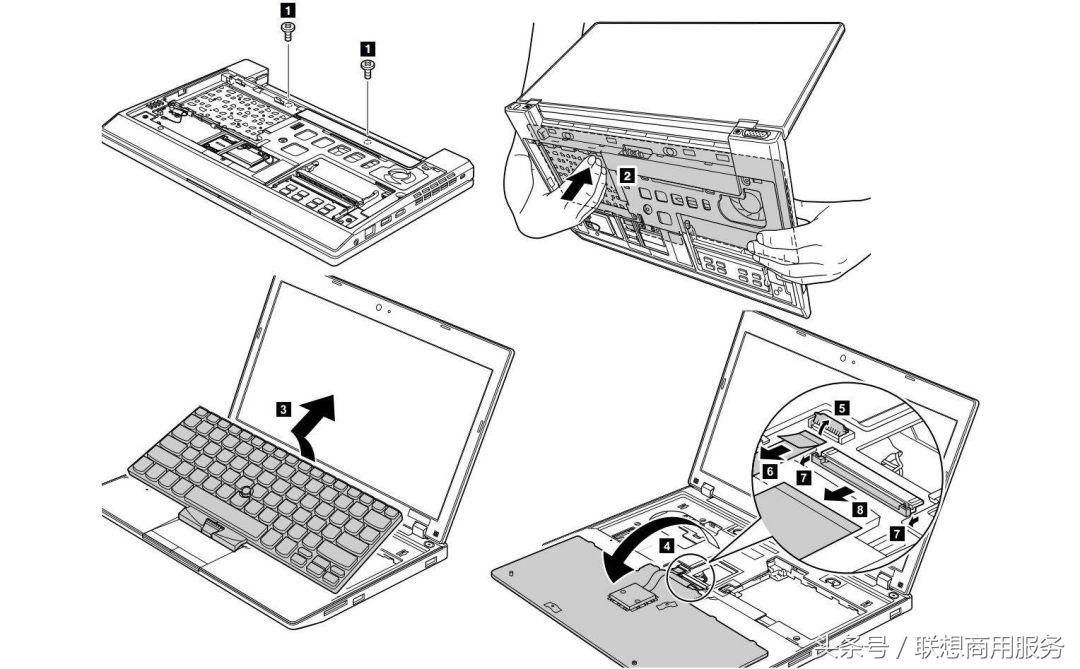 1
1
2
3
5
6
7
8
7
4
头条号 / 联想商用服务