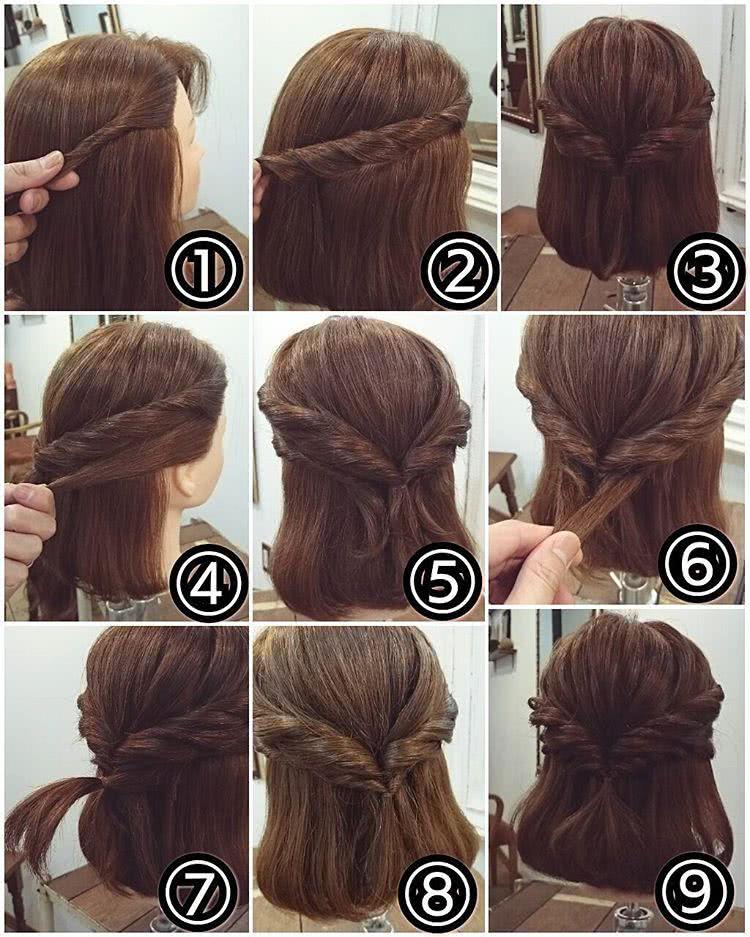 ①
②
③
④
⑤
⑥
⑦
⑧
⑨