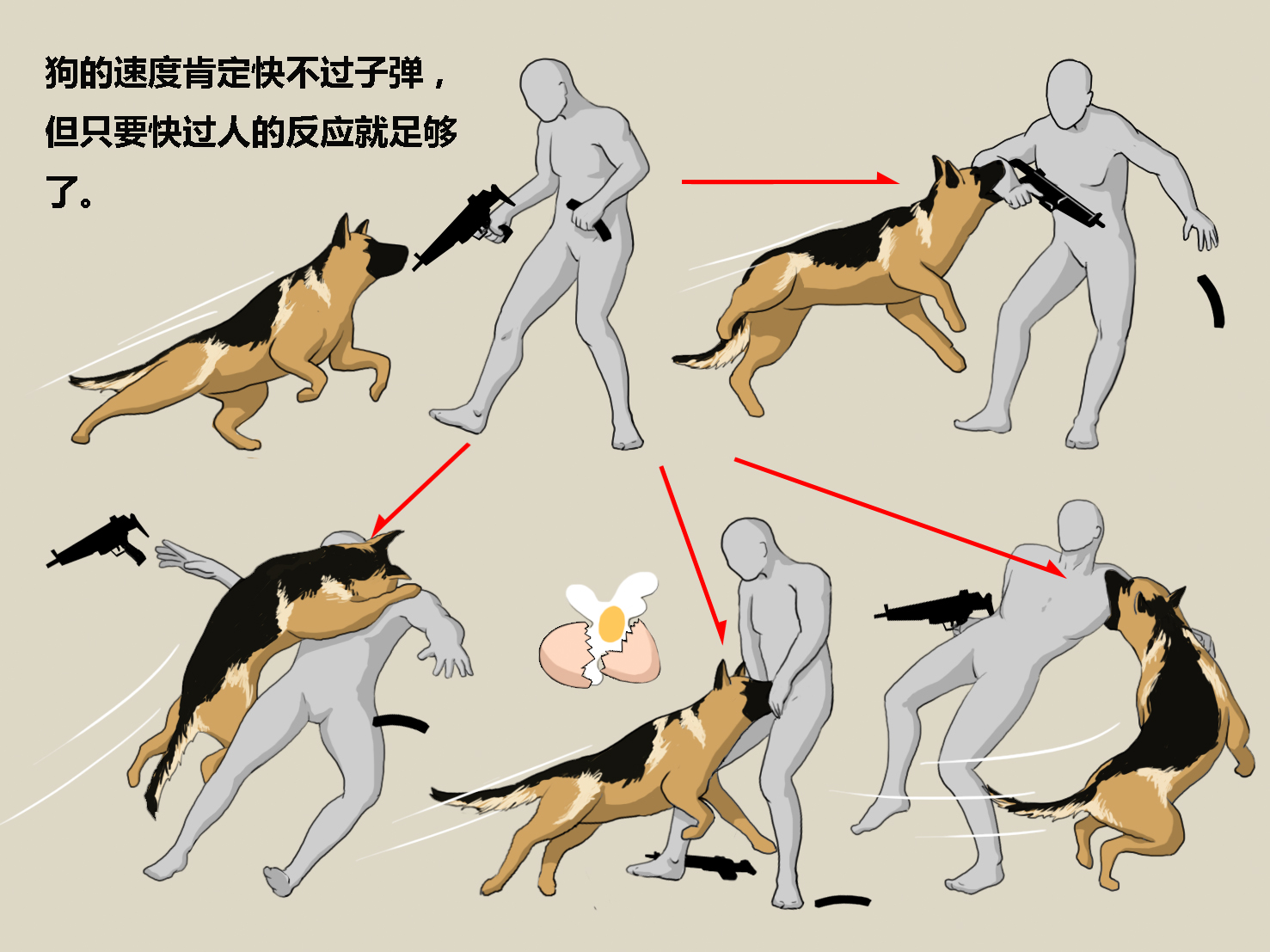 狗的速度肯定快不过子弹，但只要快过人的反应就足够了。