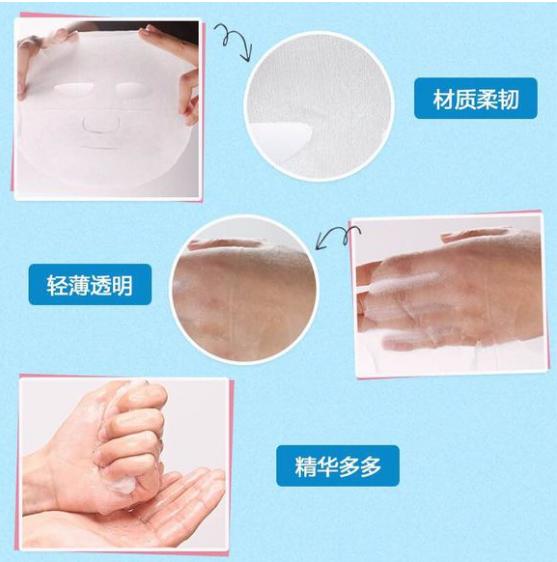 材质柔韧

轻薄透明

精华多多