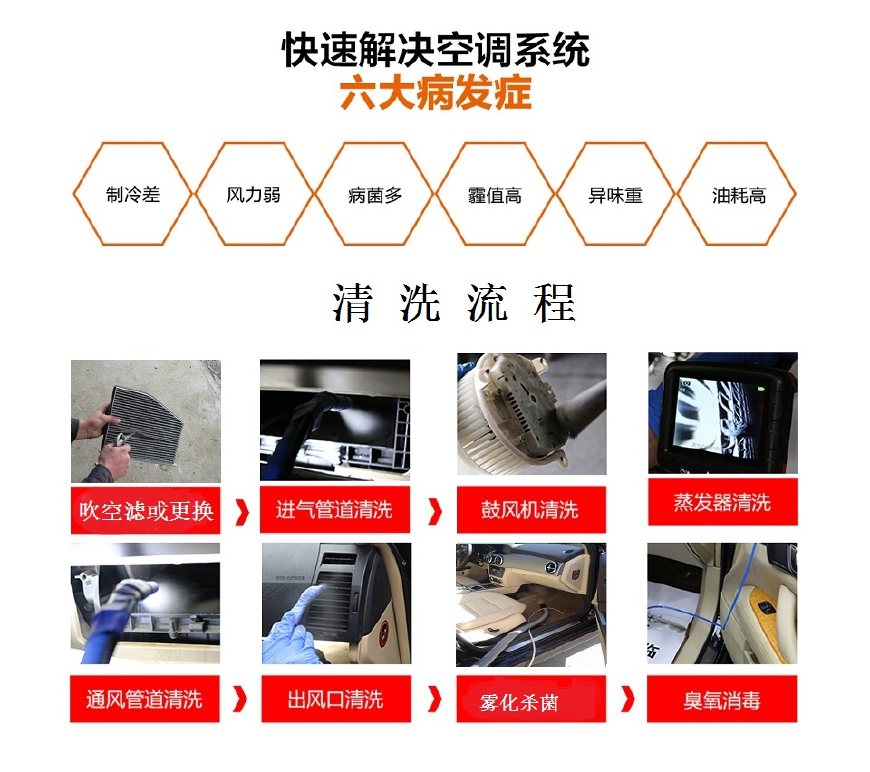 快速解决空调系统
六大病发症

制冷差
风力弱
病菌多
霾值高
异味重
油耗高

清 洗 流 程

吹空滤或更换
进气管道清洗
鼓风机清洗
蒸发器清洗
通风管道清洗
出风口清洗
雾化杀菌
臭氧消毒