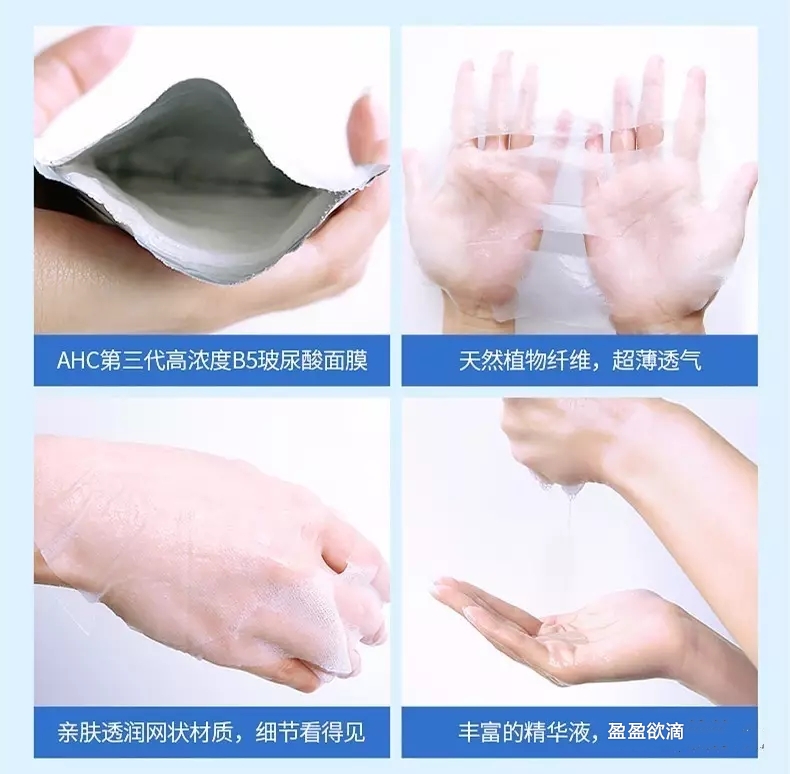 AHC第三代高浓度B5玻尿酸面膜

天然植物纤维，超薄透气

亲肤透润网状材质，细节看得见

丰富的精华液，盈盈欲滴