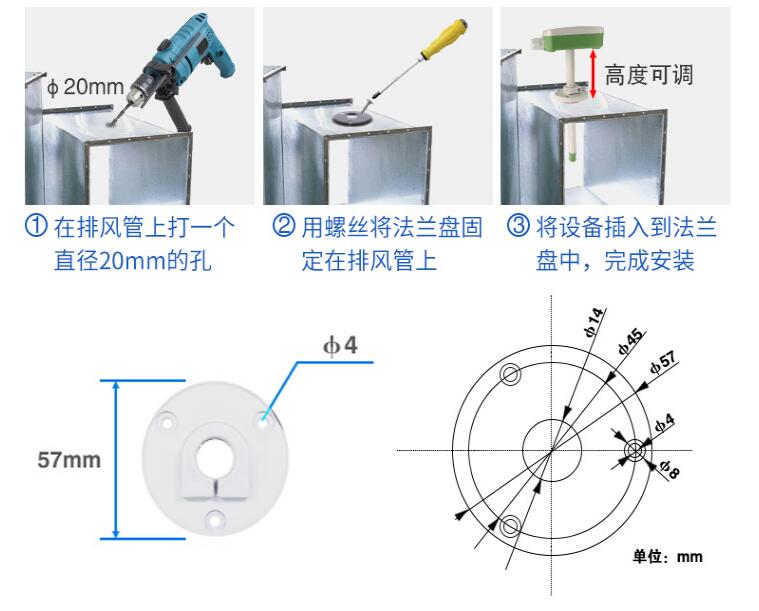 ϕ 20mm

高度可调

① 在排风管上打一个直径20mm的孔

② 用螺丝将法兰盘固定在排风管上

③ 将设备插入到法兰盘中，完成安装

ϕ4

57mm

ϕ14

ϕ45

ϕ57

ϕ4

ϕ8

单位：mm