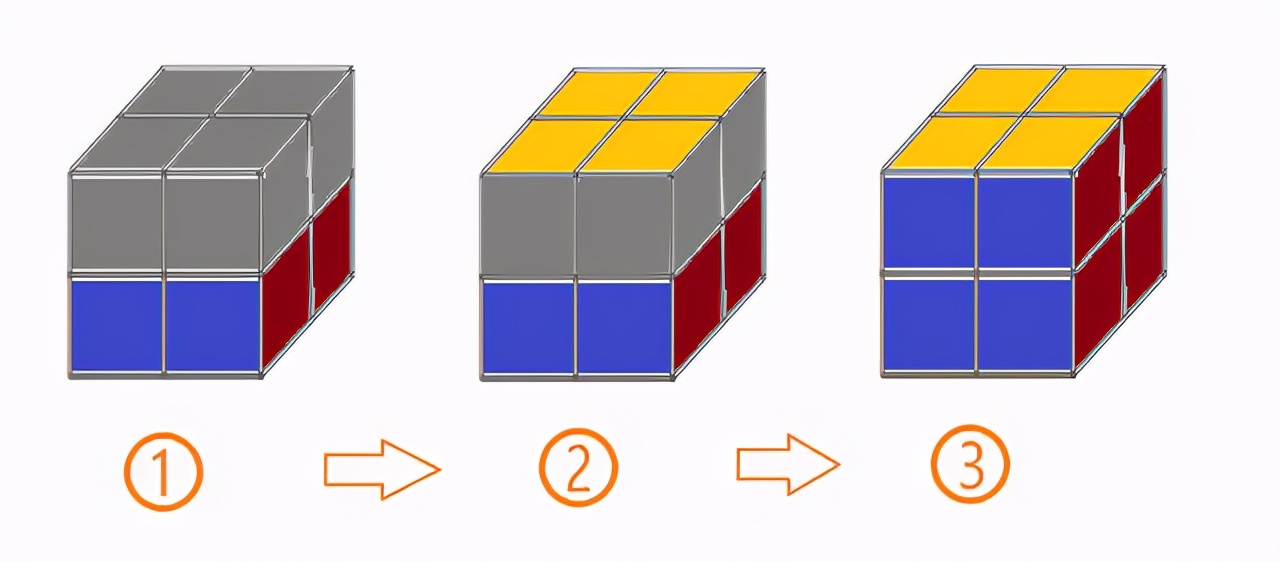 ①

②

③