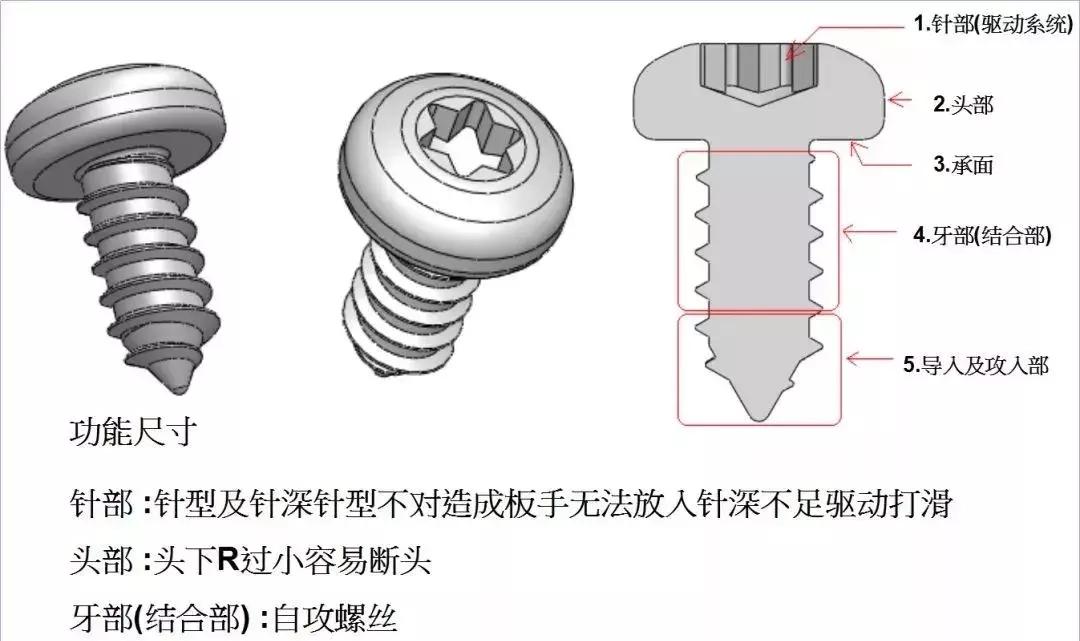 1.针部(驱动系统)

2.头部

3.承面

4.牙部(结合部)

5.导入及攻入部

功能尺寸

针部 :针型及针深针型不对造成板手无法放入针深不足驱动打滑

头部 :头下R过小容易断头

牙部(结合部) :自攻螺丝