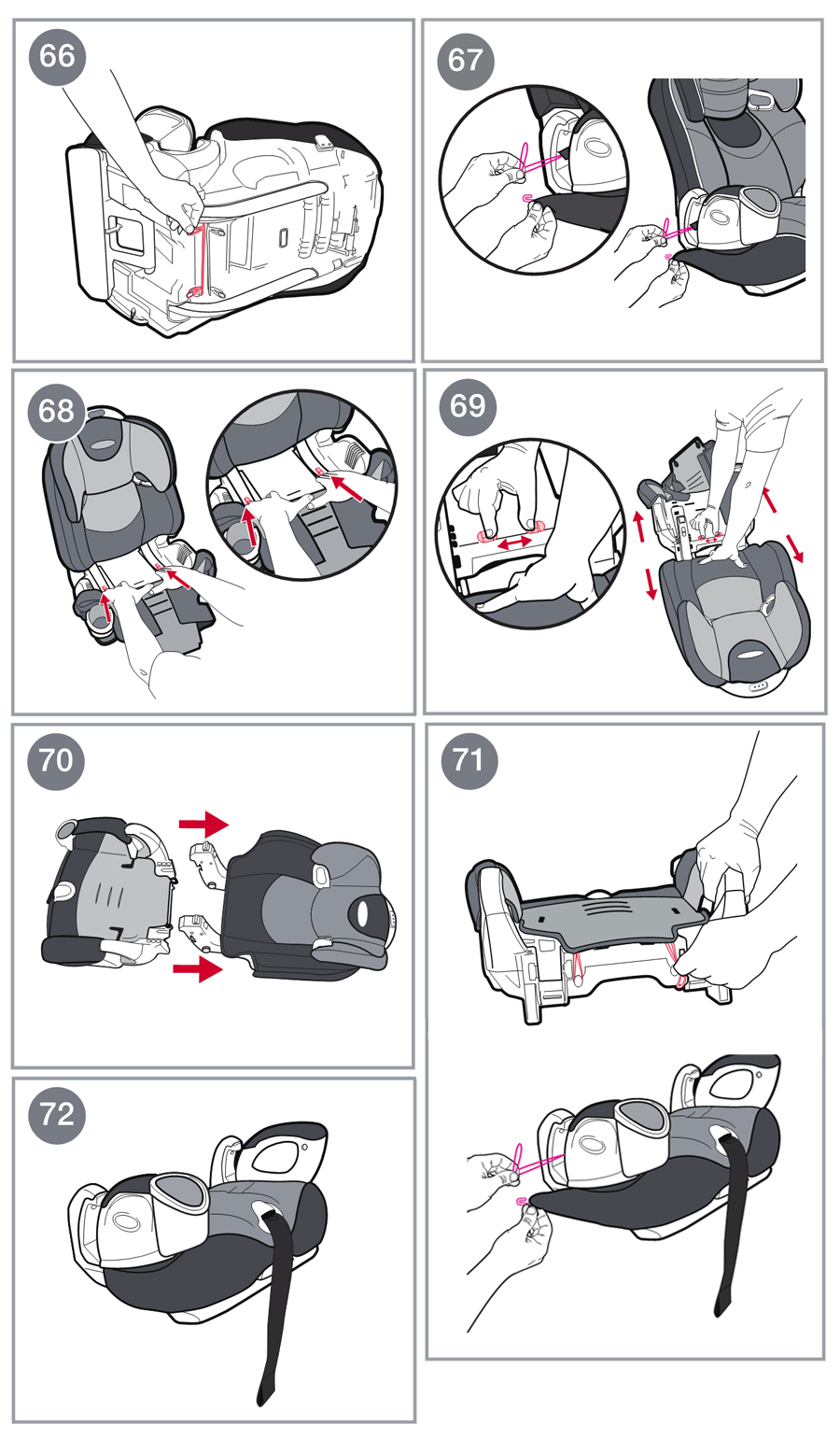 66

67

68

69

70

71

72