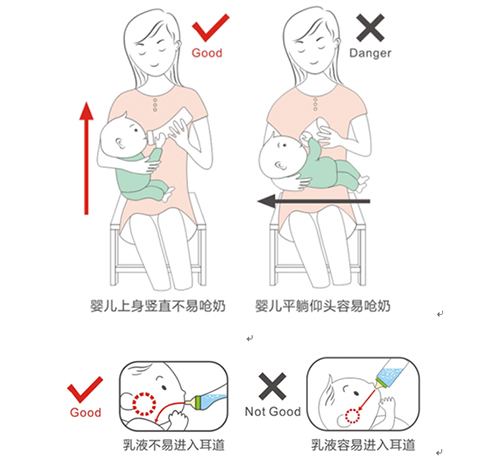 Good

Danger

婴儿上身竖直不易呛奶

婴儿平躺仰头容易呛奶

Good

Not Good

乳液不易进入耳道

乳液容易进入耳道