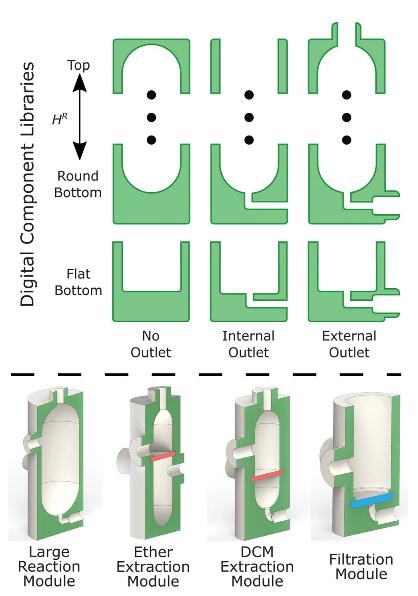 Digital Component Libraries

Top

$H^R$

Round Bottom

Flat Bottom

No Outlet

Internal Outlet

External Outlet

Large Reaction Module

Ether Extraction Module

DCM Extraction Module

Filtration Module