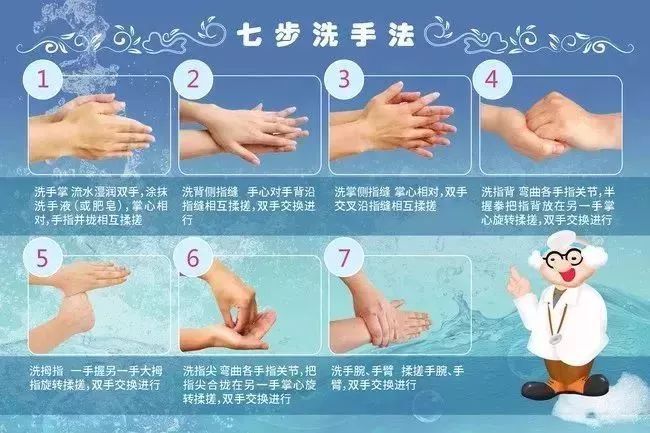 七步洗手法

1

洗手掌 流水湿润双手，涂抹洗手液（或肥皂），掌心相对，手指并拢相互揉搓

2

洗背侧指缝 手心对手背沿指缝相互揉搓，双手交换进行

3

洗掌侧指缝 掌心相对，双手交叉沿指缝相互揉搓

4

洗指背 弯曲各手指关节，半握拳把指背放在另一手掌心旋转揉搓，双手交换进行

5

洗拇指 一手握另一手大拇指旋转揉搓，双手交换进行

6

洗指尖 弯曲各手指关节，把指尖合拢在另一手掌心旋转揉搓，双手交换进行

7

洗手腕、手臂 揉搓手腕、手臂，双手交换进行