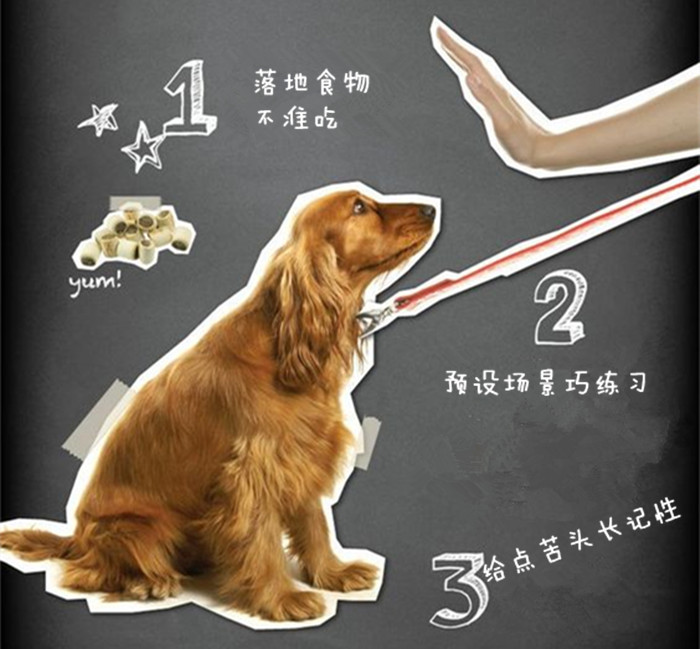 1 落地食物
不准吃

yum!

2
预设场景巧练习

3 给点苦头长记性