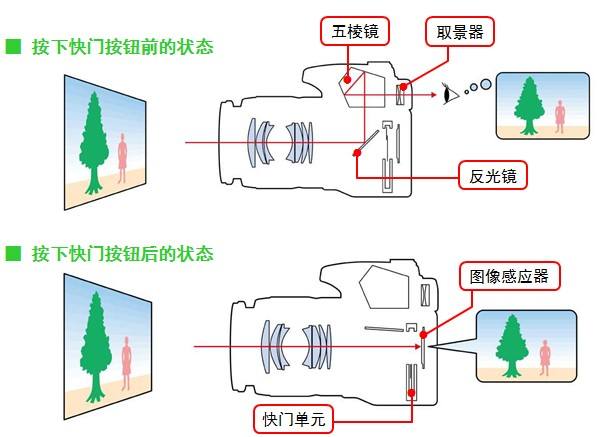 ■ 按下快门按钮前的状态

五棱镜

取景器

反光镜

■ 按下快门按钮后的状态

图像感应器

快门单元