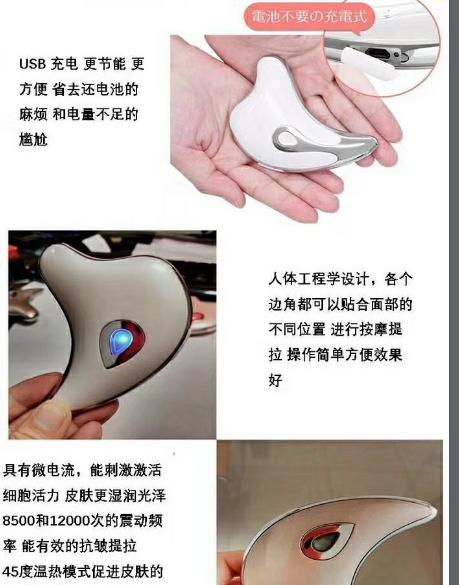 電池不要の充電式

USB 充电 更节能 更方便 省去还电池的麻烦 和电量不足的尴尬

人体工程学设计，各个边角都可以贴合面部的不同位置 进行按摩提拉 操作简单方便效果好

具有微电流，能刺激激活细胞活力 皮肤更湿润光泽
8500和12000次的震动频率 能有效的抗皱提拉
45度温热模式促进皮肤的