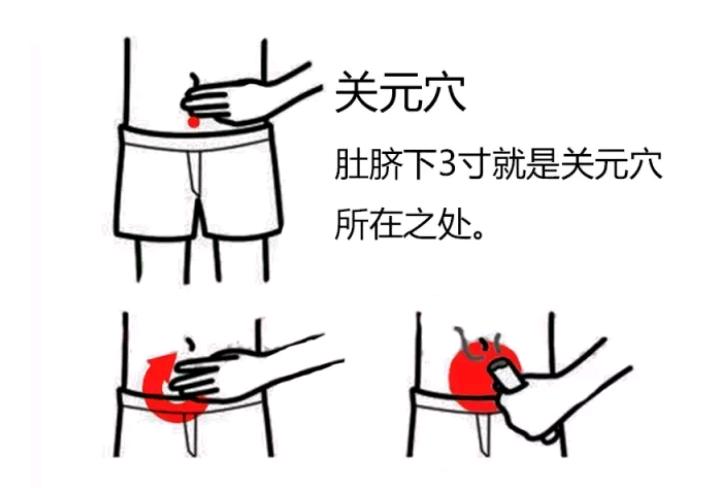 关元穴

肚脐下3寸就是关元穴所在之处。