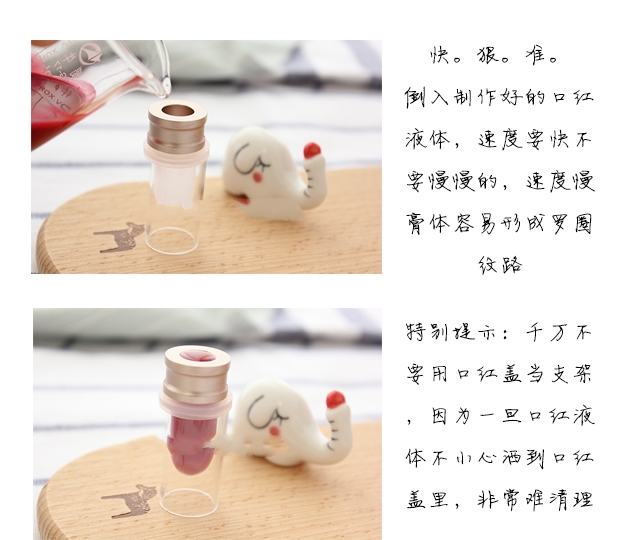 快。狠。准。

倒入制作好的口红液体，速度要快不要慢慢的，速度慢膏体容易形成罗圈纹路

特别提示：千万不要用口红盖当支架，因为一旦口红液体不小心洒到口红盖里，非常难清理