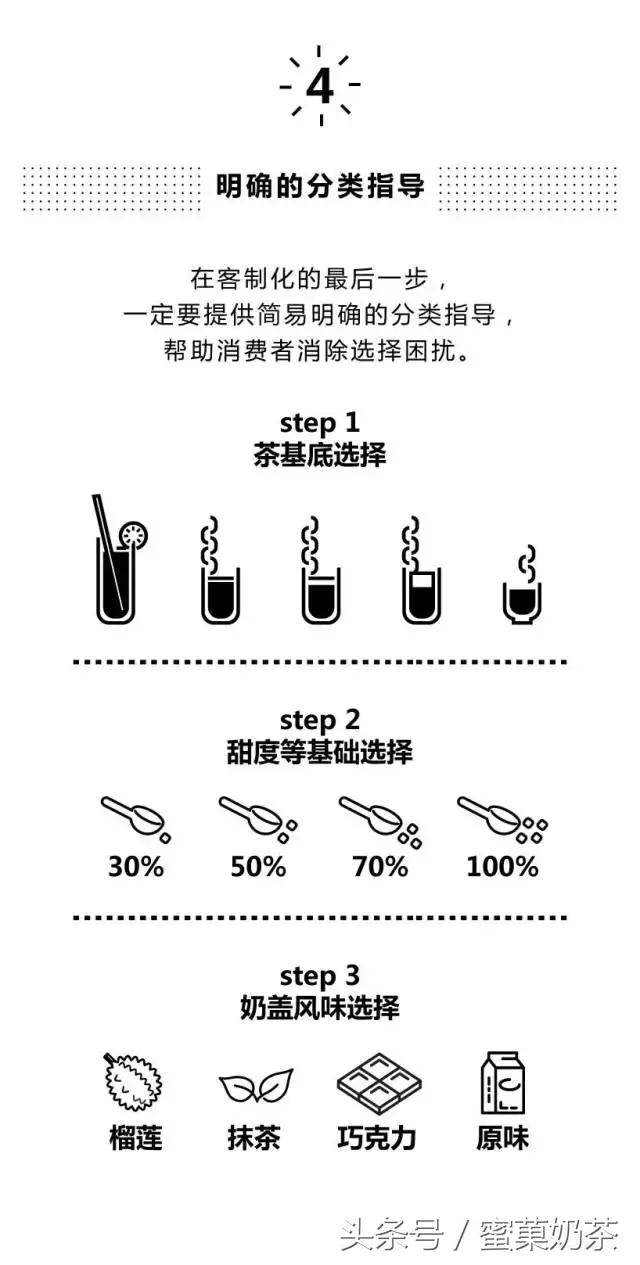 4

明确的分类指导

在客制化的最后一步，
一定要提供简易明确的分类指导，
帮助消费者消除选择困扰。

step 1
茶基底选择

step 2
甜度等基础选择

30%　50%　70%　100%

step 3
奶盖风味选择

榴莲　抹茶　巧克力　原味

头条号 / 蜜菓奶茶