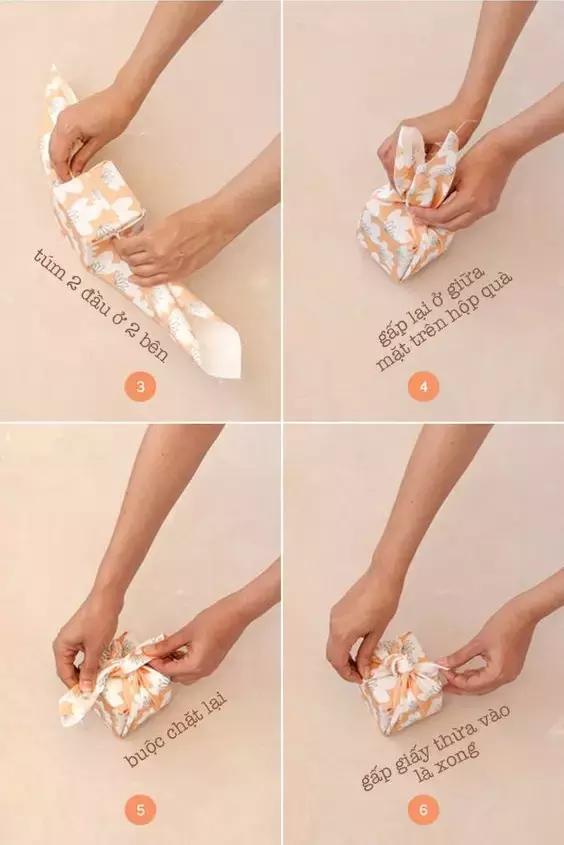 túm 2 đầu ở 2 bên

3

gấp lại ở giữa mặt trên hộp quà

4

buộc chặt lại

5

gấp giấy thừa vào là xong

6