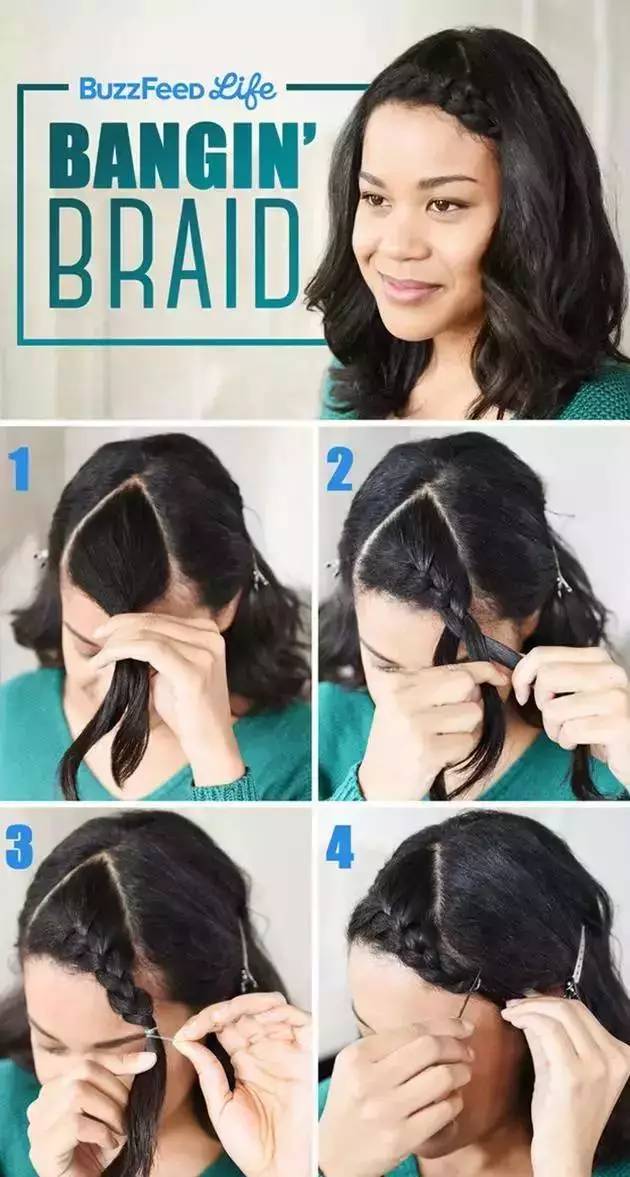 BuzzFeed Life
BANGIN'
BRAID

1

2

3

4